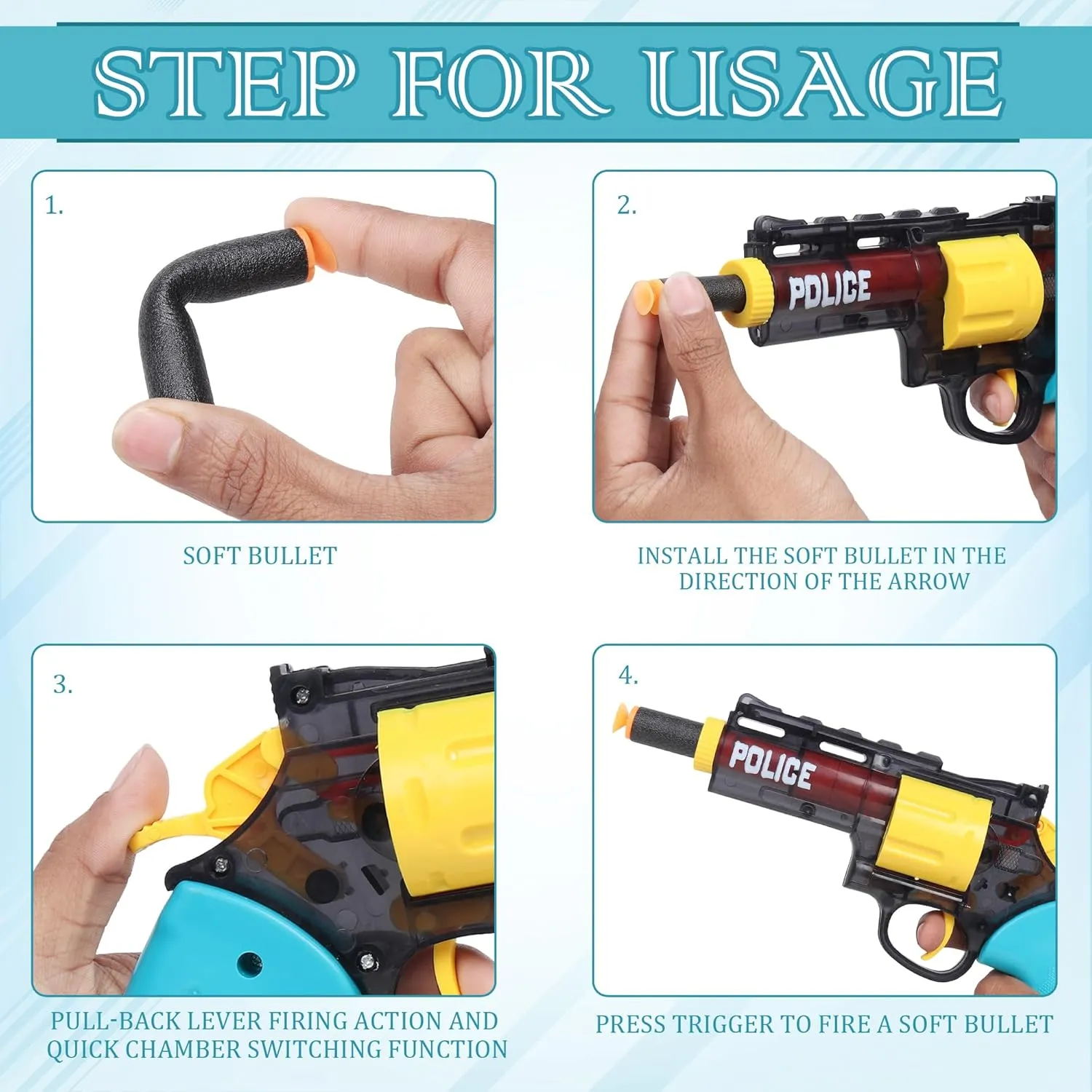 STEP FOR USAGE

1.

SOFT BULLET

2.

POLICE

INSTALL THE SOFT BULLET IN THE DIRECTION OF THE ARROW

3.

PULL-BACK LEVER FIRING ACTION AND QUICK CHAMBER SWITCHING FUNCTION

4.

POLICE

PRESS TRIGGER TO FIRE A SOFT BULLET