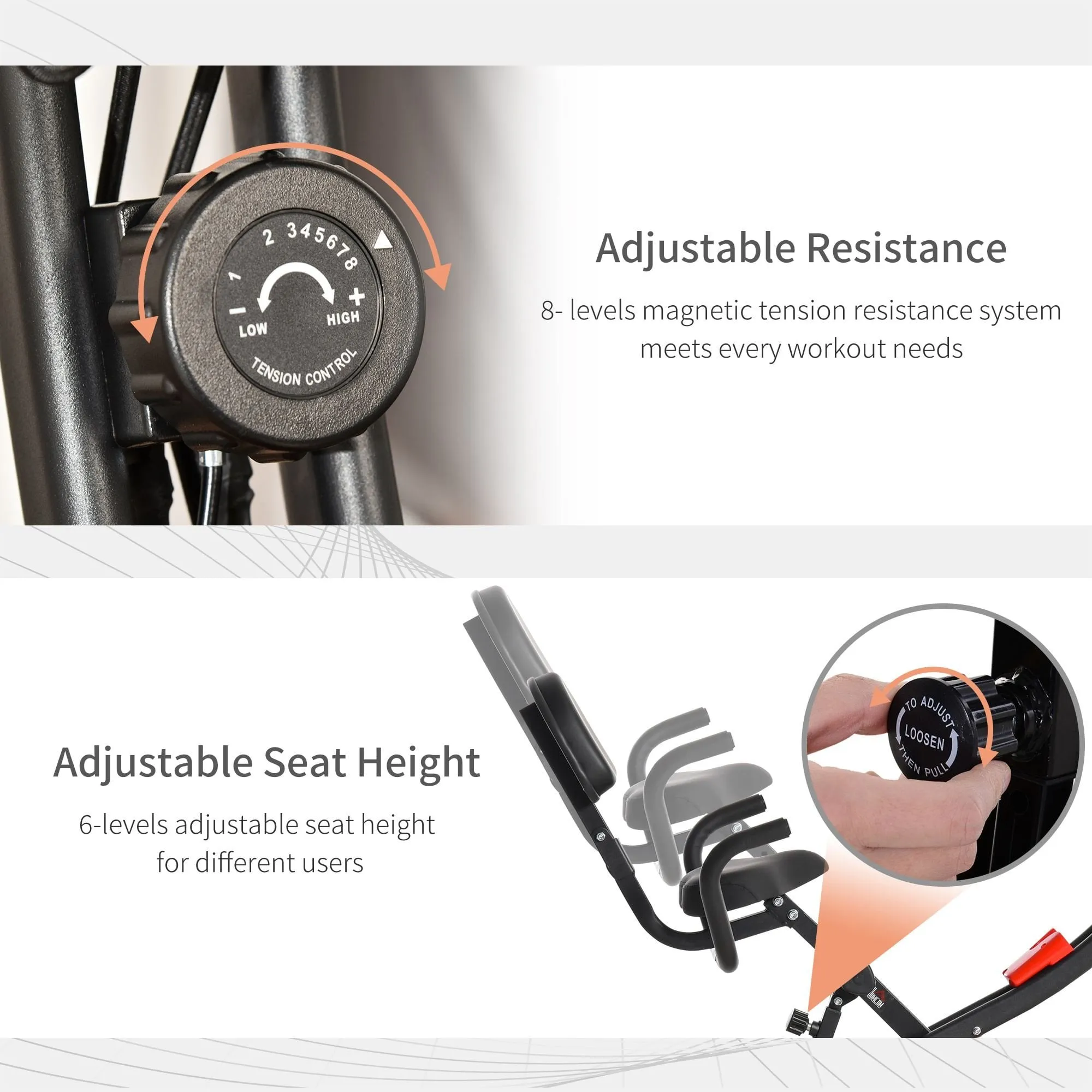 1 2 3 4 5 6 7 8
−
+
LOW
HIGH
TENSION CONTROL

Adjustable Resistance

8- levels magnetic tension resistance system meets every workout needs

Adjustable Seat Height

6-levels adjustable seat height for different users

TO ADJUST
LOOSEN
THEN PULL

HOMCOM